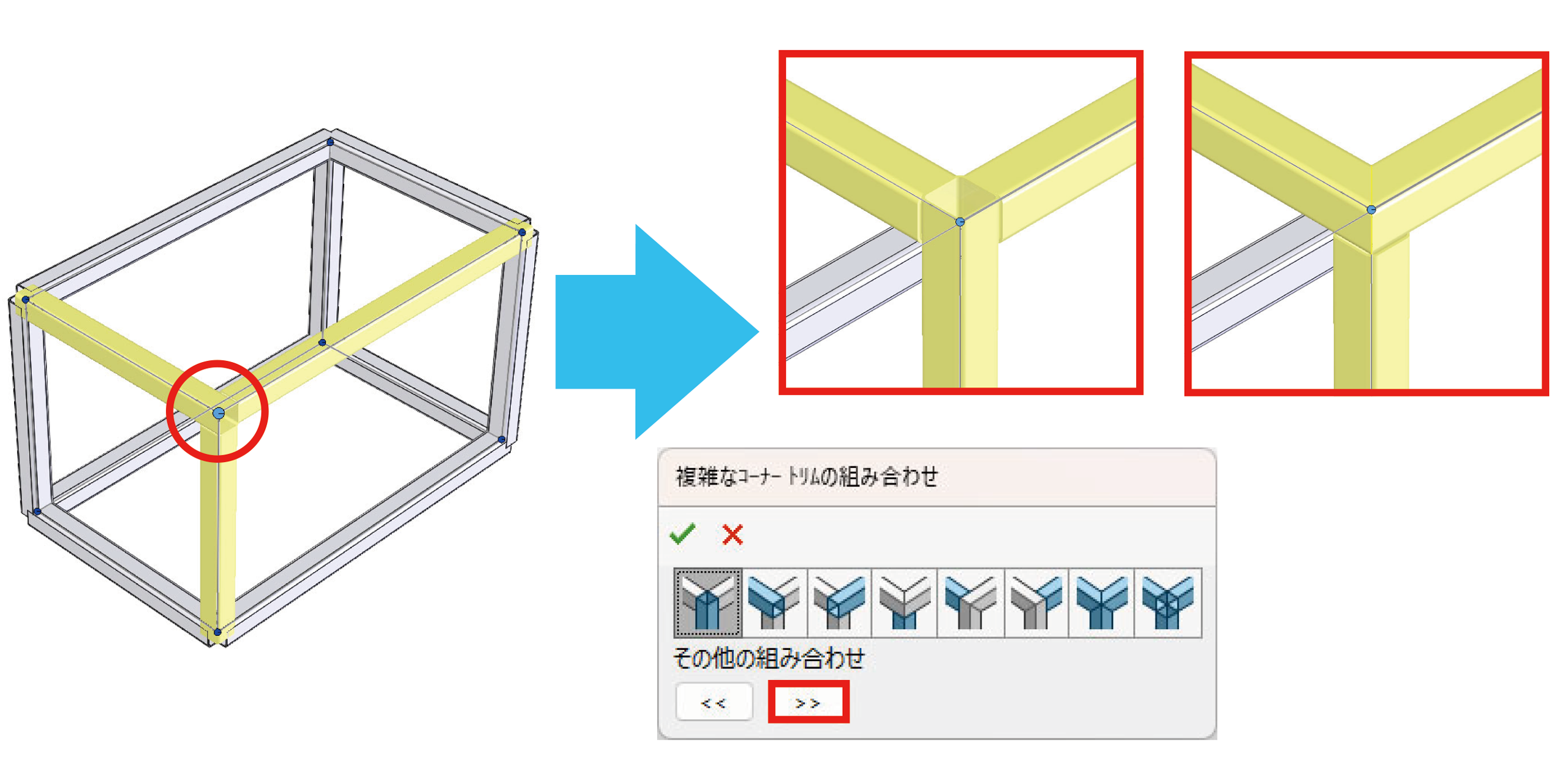 複雑なコーナー トリムの組み合わせ

その他の組み合わせ

<<

>>